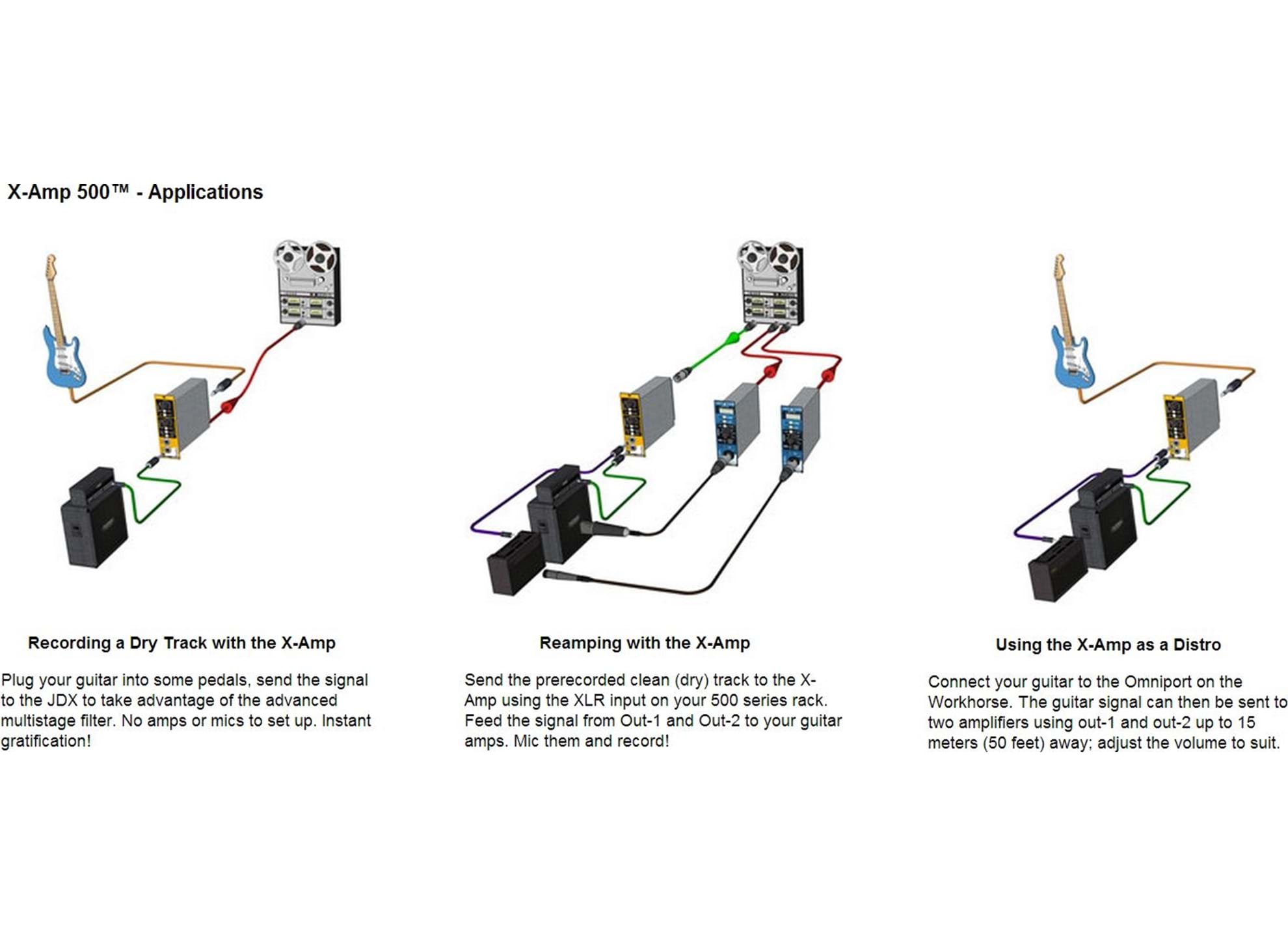 X-Amp 500™ - Applications

Recording a Dry Track with the X-Amp

Plug your guitar into some pedals, send the signal to the JDX to take advantage of the advanced multistage filter. No amps or mics to set up. Instant gratification!

Reamping with the X-Amp

Send the prerecorded clean (dry) track to the X-Amp using the XLR input on your 500 series rack. Feed the signal from Out-1 and Out-2 to your guitar amps. Mic them and record!

Using the X-Amp as a Distro

Connect your guitar to the Omniport on the Workhorse. The guitar signal can then be sent to two amplifiers using out-1 and out-2 up to 15 meters (50 feet) away; adjust the volume to suit.